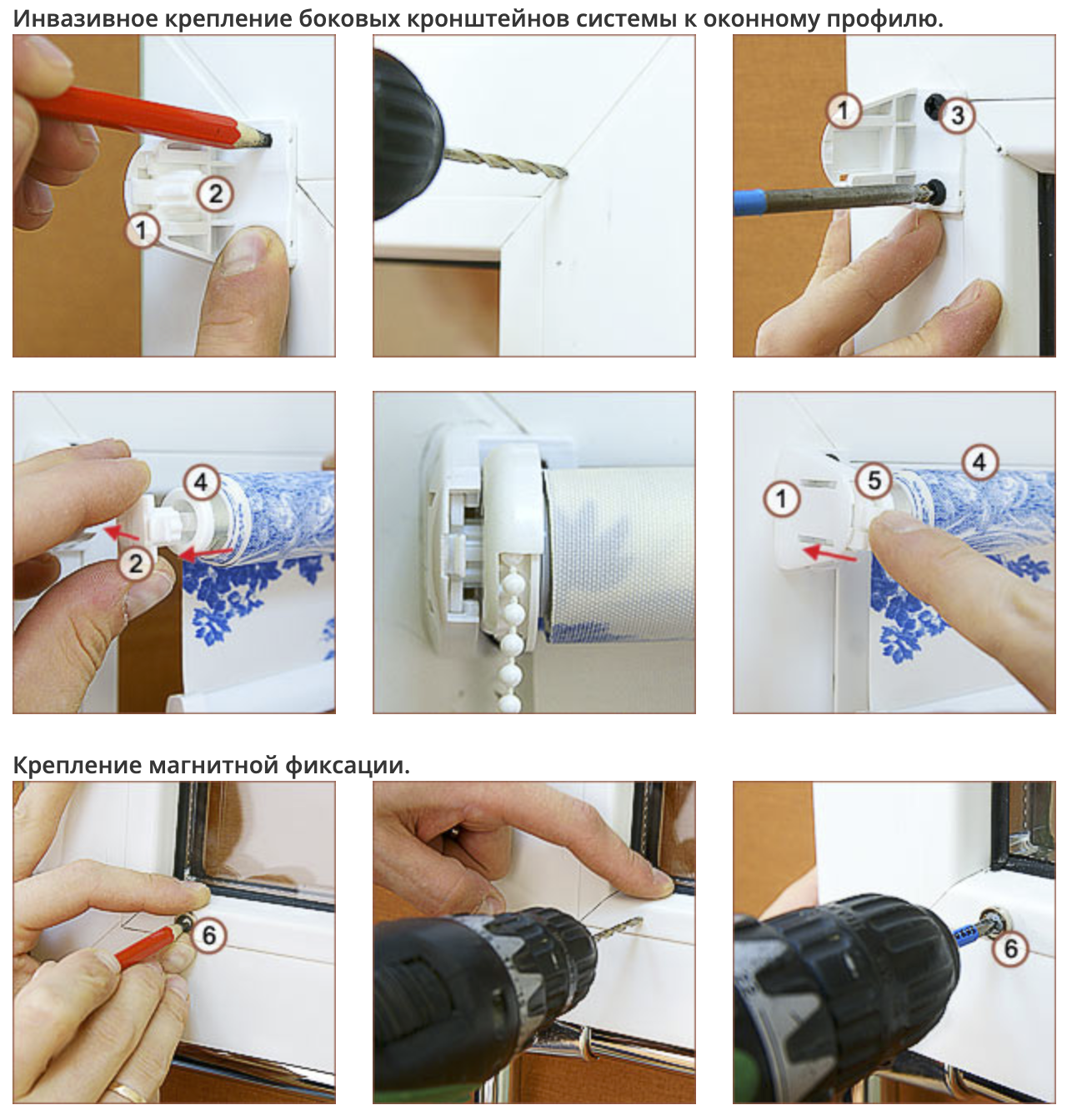 Инвазивное крепление боковых кронштейнов системы к оконному профилю.

2
1

1
3

4
2

1
5
4

Крепление магнитной фиксации.

6

6